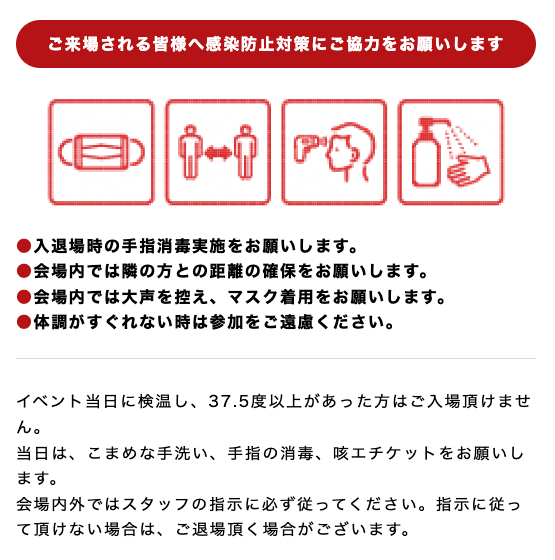 ご来場される皆様へ感染防止対策にご協力をお願いします

●入退場時の手指消毒実施をお願いします。
●会場内では隣の方との距離の確保をお願いします。
●会場内では大声を控え、マスク着用をお願いします。
●体調がすぐれない時は参加をご遠慮ください。

イベント当日に検温し、37.5度以上があった方はご入場頂けません。
当日は、こまめな手洗い、手指の消毒、咳エチケットをお願いします。
会場内外ではスタッフの指示に必ず従ってください。指示に従って頂けない場合は、ご退場頂く場合がございます。